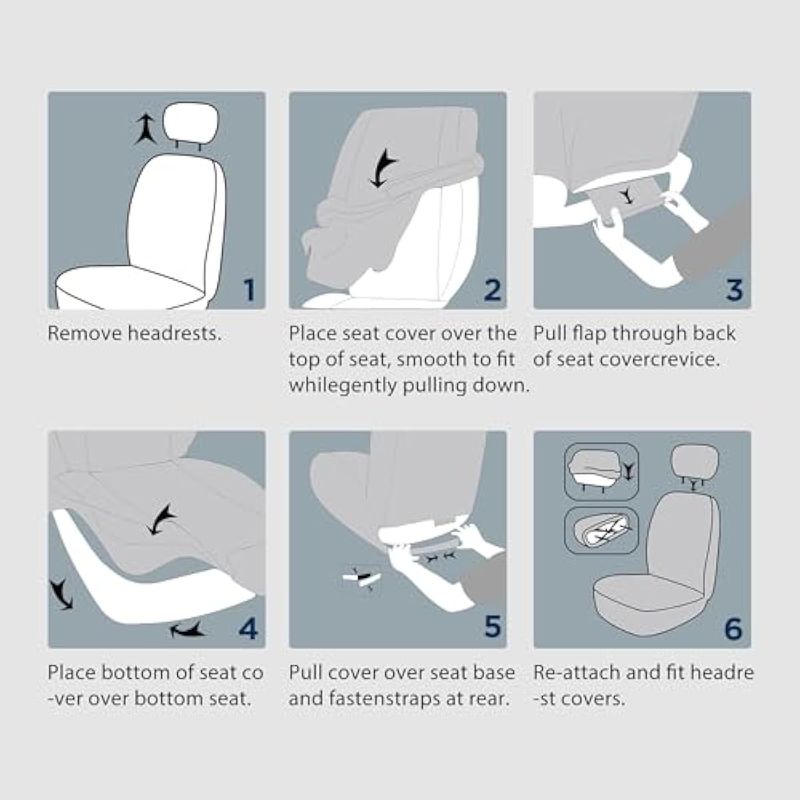 1

Remove headrests.

2

Place seat cover over the top of seat, smooth to fit whilegently pulling down.

3

Pull flap through back of seat covercrevice.

4

Place bottom of seat co -ver over bottom seat.

5

Pull cover over seat base and fastenstraps at rear.

6

Re-attach and fit headre -st covers.