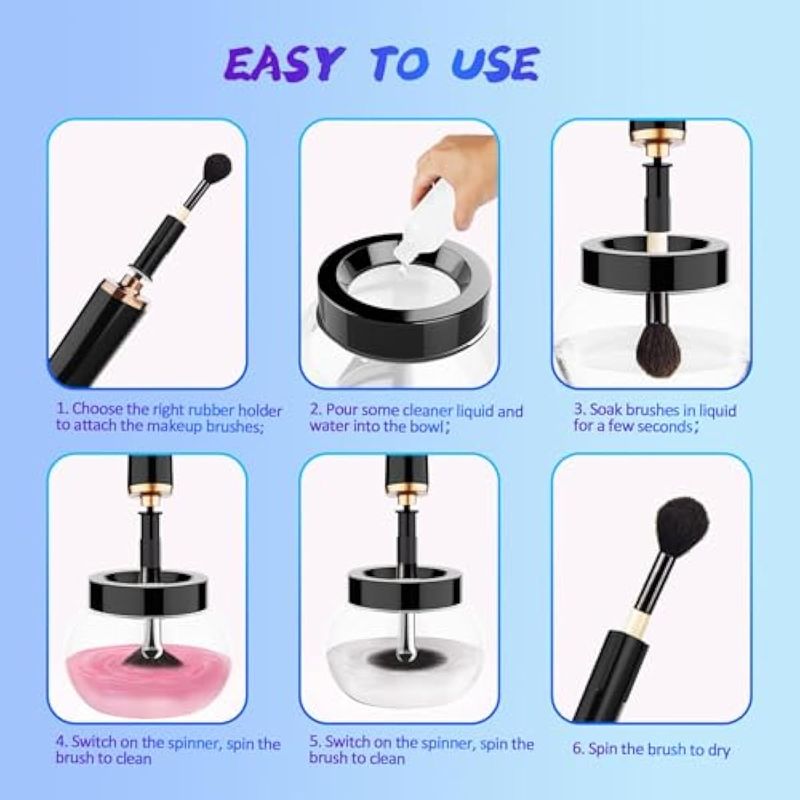 EASY TO USE

1. Choose the right rubber holder to attach the makeup brushes;

2. Pour some cleaner liquid and water into the bowl；

3. Soak brushes in liquid for a few seconds；

4. Switch on the spinner, spin the brush to clean

5. Switch on the spinner, spin the brush to clean

6. Spin the brush to dry