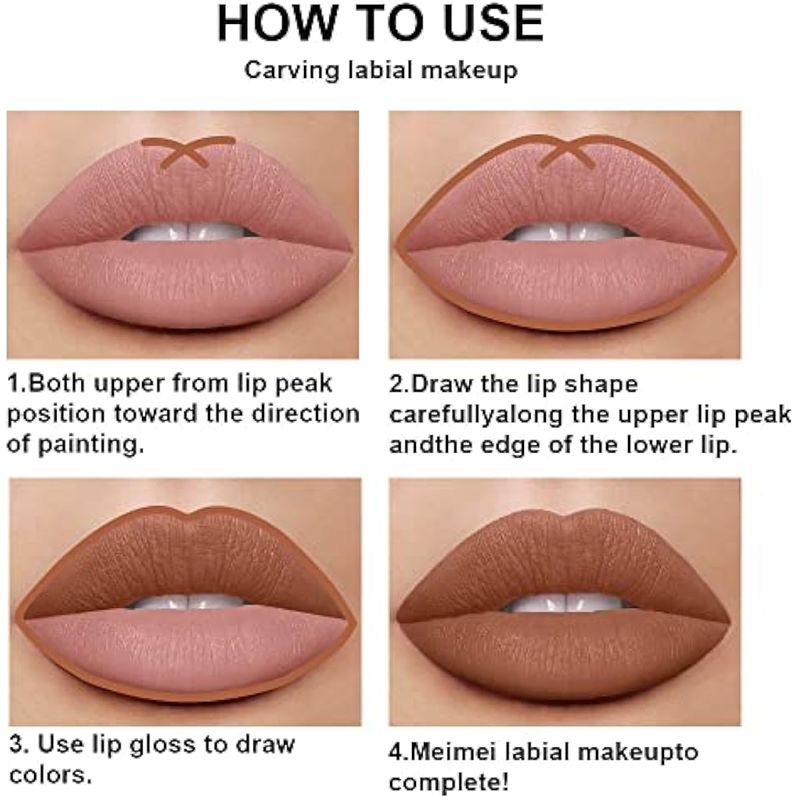 HOW TO USE

Carving labial makeup

1.Both upper from lip peak position toward the direction of painting.

2.Draw the lip shape carefullyalong the upper lip peak andthe edge of the lower lip.

3. Use lip gloss to draw colors.

4.Meimei labial makeupto complete!