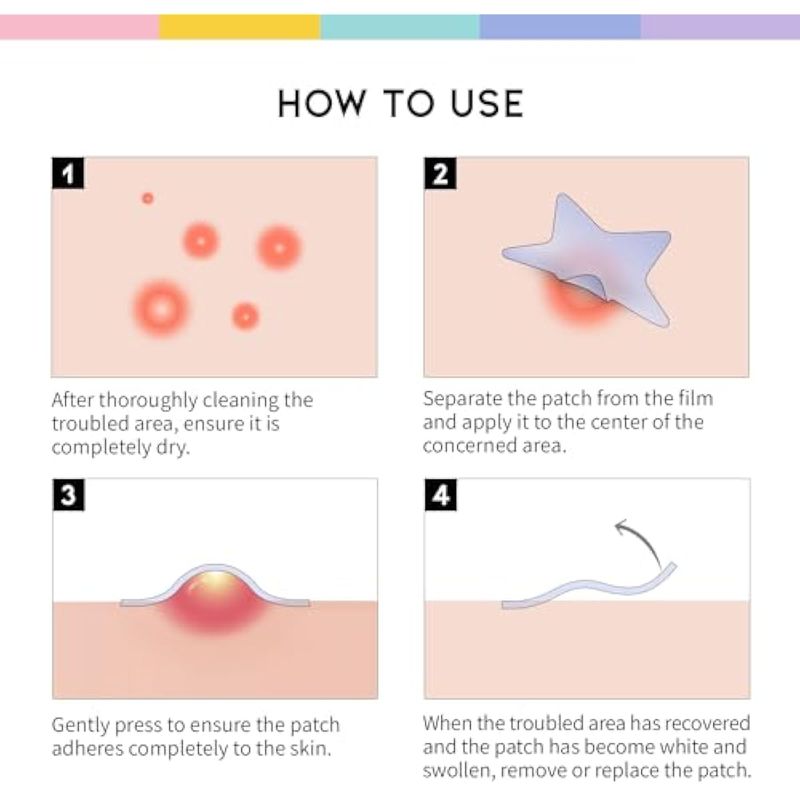 HOW TO USE

1

After thoroughly cleaning the troubled area, ensure it is completely dry.

2

Separate the patch from the film and apply it to the center of the concerned area.

3

Gently press to ensure the patch adheres completely to the skin.

4

When the troubled area has recovered and the patch has become white and swollen, remove or replace the patch.