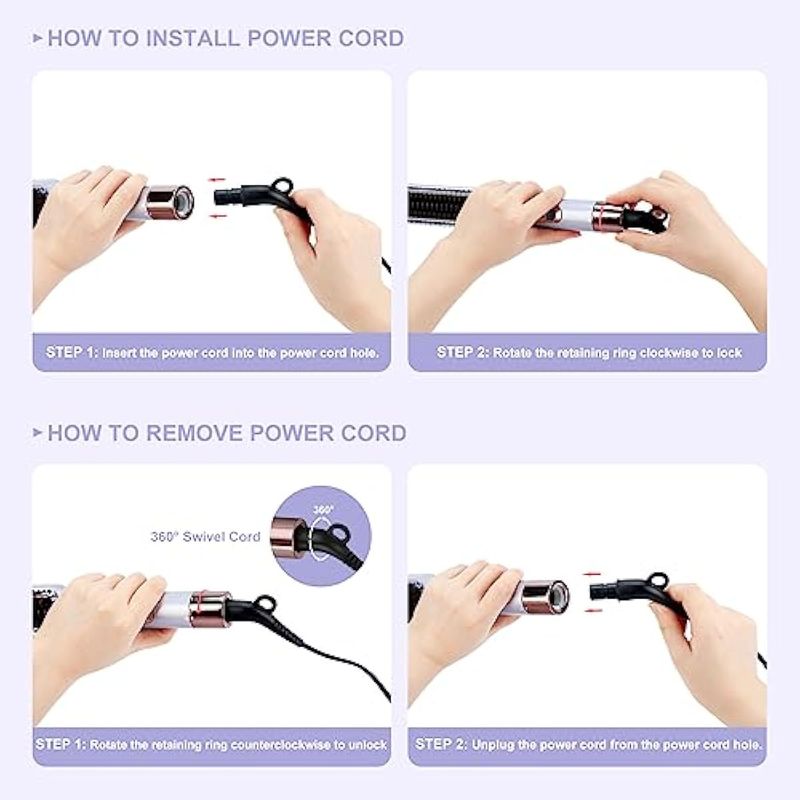 HOW TO INSTALL POWER CORD

STEP 1: Insert the power cord into the power cord hole.

STEP 2: Rotate the retaining ring clockwise to lock

HOW TO REMOVE POWER CORD

360° Swivel Cord

360°

STEP 1: Rotate the retaining ring counterclockwise to unlock

STEP 2: Unplug the power cord from the power cord hole.