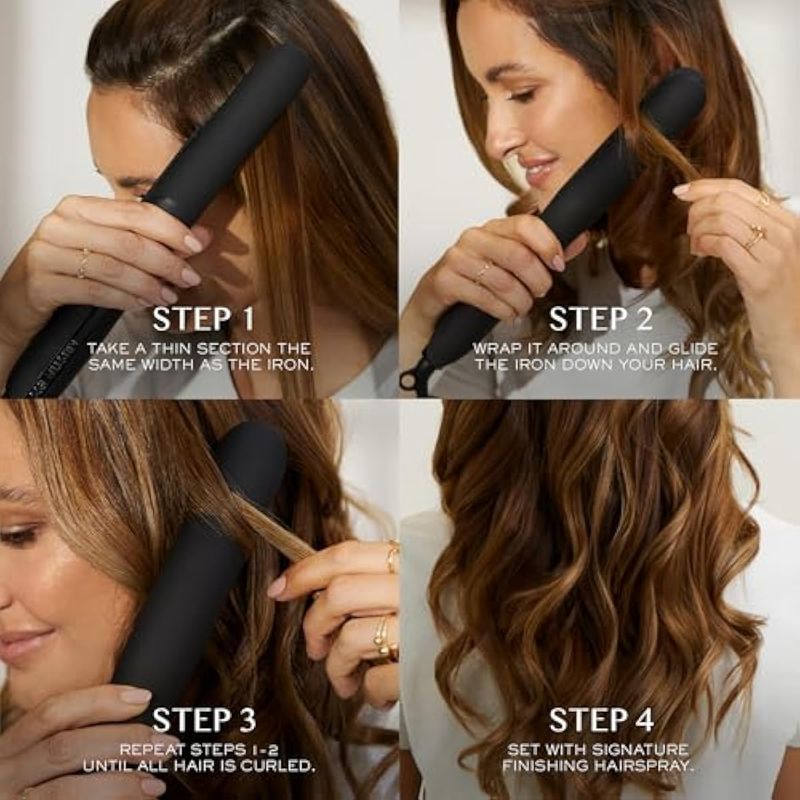 STEP 1
TAKE A THIN SECTION THE SAME WIDTH AS THE IRON.

STEP 2
WRAP IT AROUND AND GLIDE THE IRON DOWN YOUR HAIR.

STEP 3
REPEAT STEPS 1-2 UNTIL ALL HAIR IS CURLED.

STEP 4
SET WITH SIGNATURE FINISHING HAIRSPRAY.