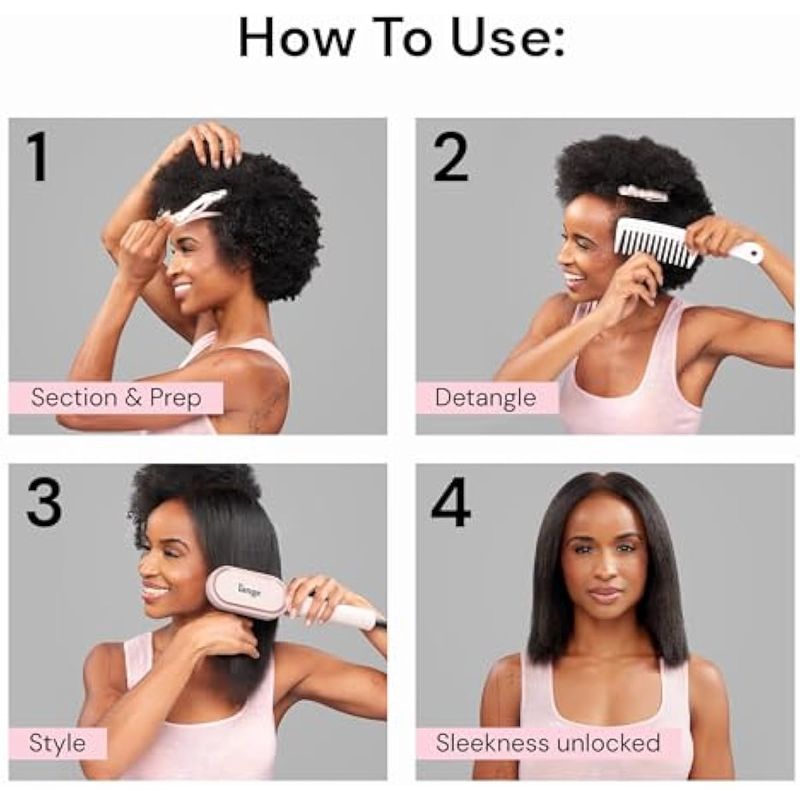 How To Use:

1

Section & Prep

2

Detangle

3

L'ange

Style

4

Sleekness unlocked