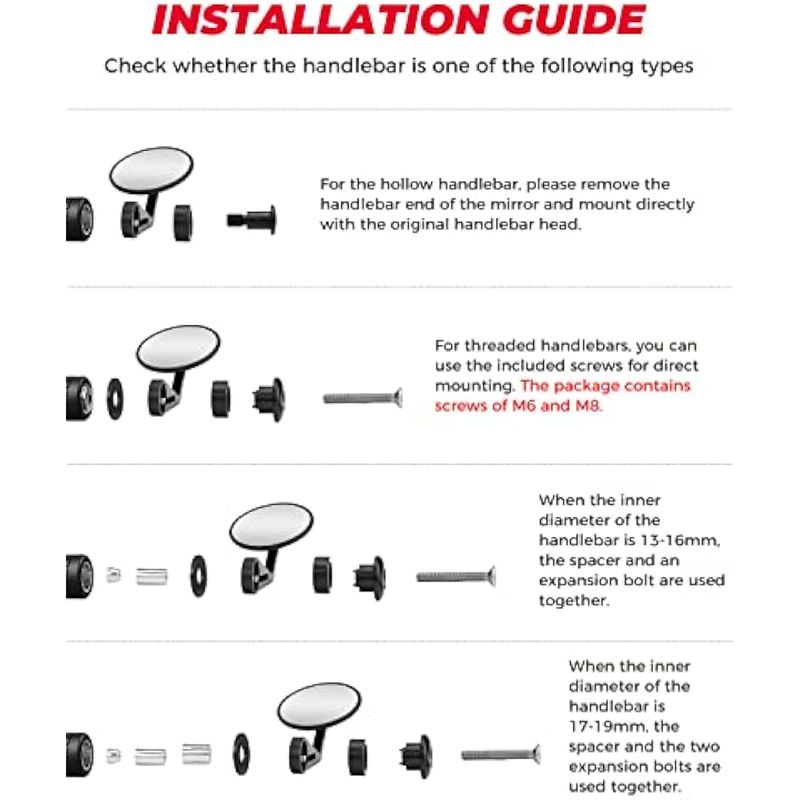 INSTALLATION GUIDE

Check whether the handlebar is one of the following types

For the hollow handlebar, please remove the handlebar end of the mirror and mount directly with the original handlebar head.

For threaded handlebars, you can use the included screws for direct mounting. The package contains screws of M6 and M8.

When the inner diameter of the handlebar is 13-16mm, the spacer and an expansion bolt are used together.

When the inner diameter of the handlebar is 17-19mm, the spacer and the two expansion bolts are used together.