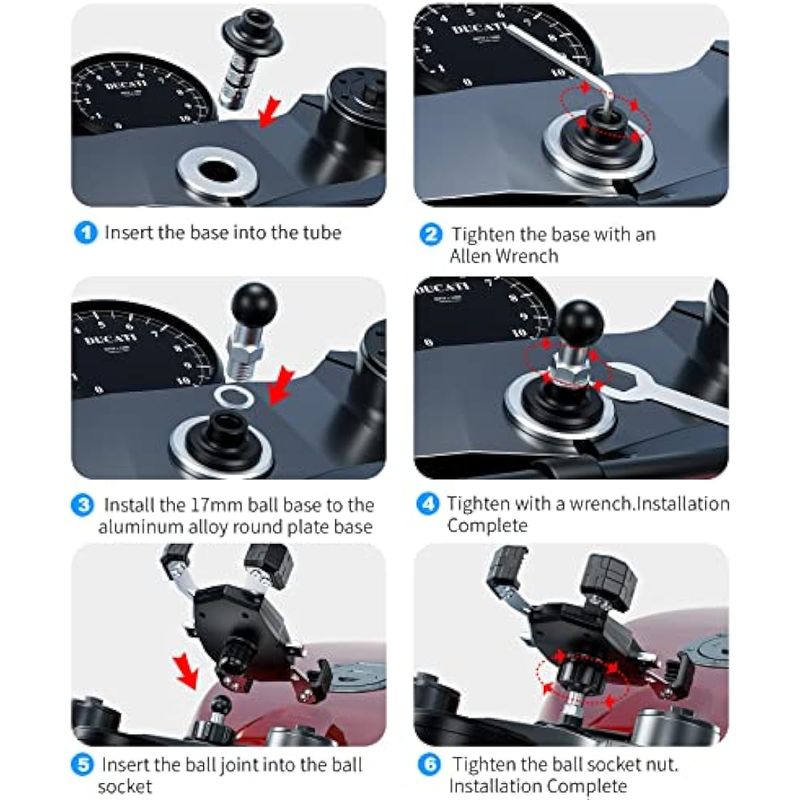 DUCATI

DUCATI

1 Insert the base into the tube

2 Tighten the base with an Allen Wrench

DUCATI

DUCATI

3 Install the 17mm ball base to the aluminum alloy round plate base

4 Tighten with a wrench.Installation Complete

5 Insert the ball joint into the ball socket

6 Tighten the ball socket nut. Installation Complete