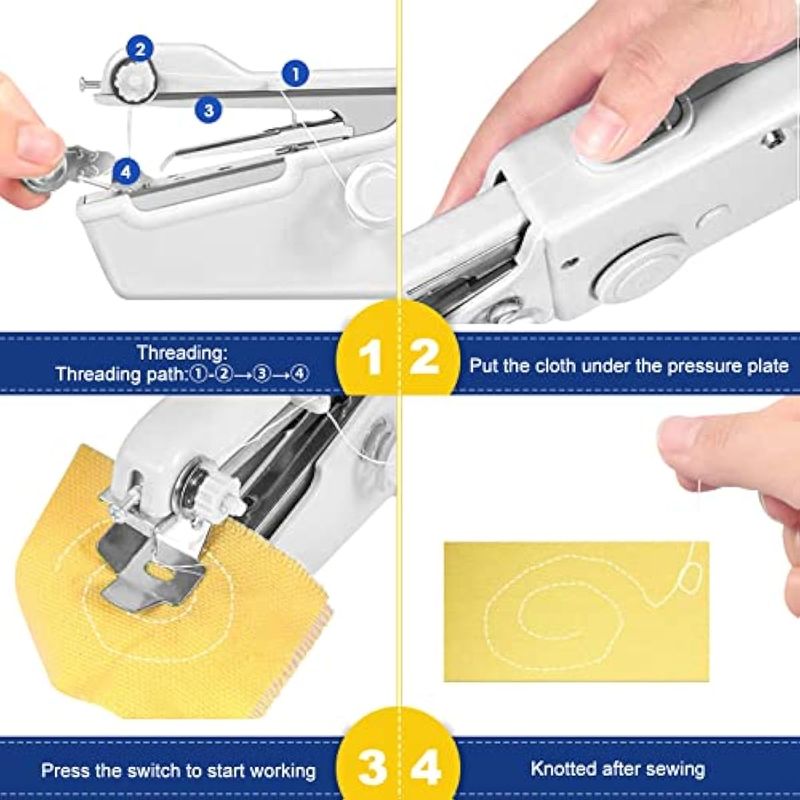 2
1
3
4

Threading:
Threading path:①-②→③→④

1 2

Put the cloth under the pressure plate

Press the switch to start working

3 4

Knotted after sewing