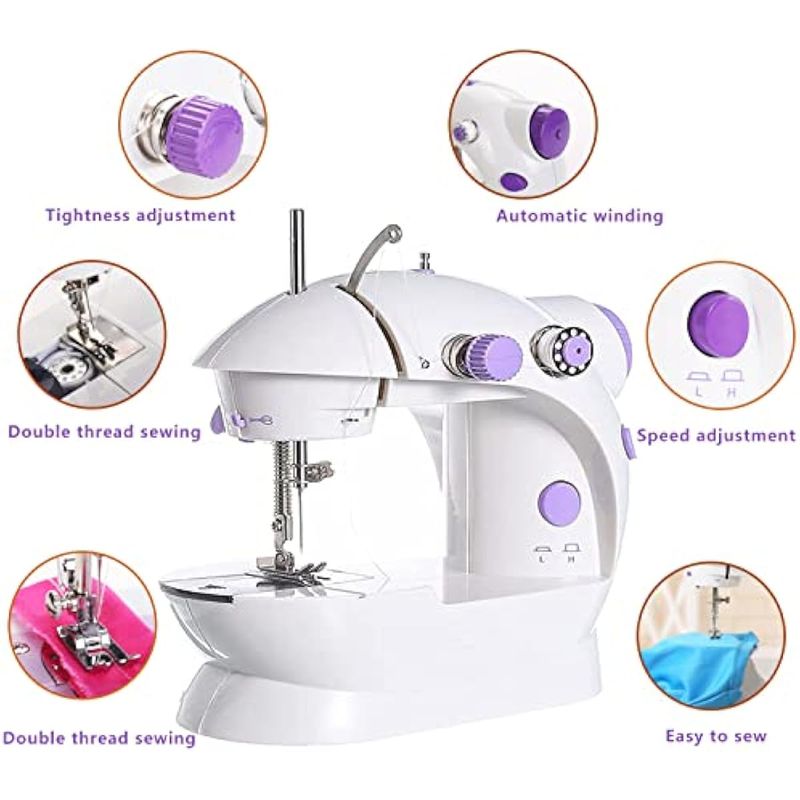 Tightness adjustment

Automatic winding

Double thread sewing

L H

Speed adjustment

L H

Double thread sewing

Easy to sew