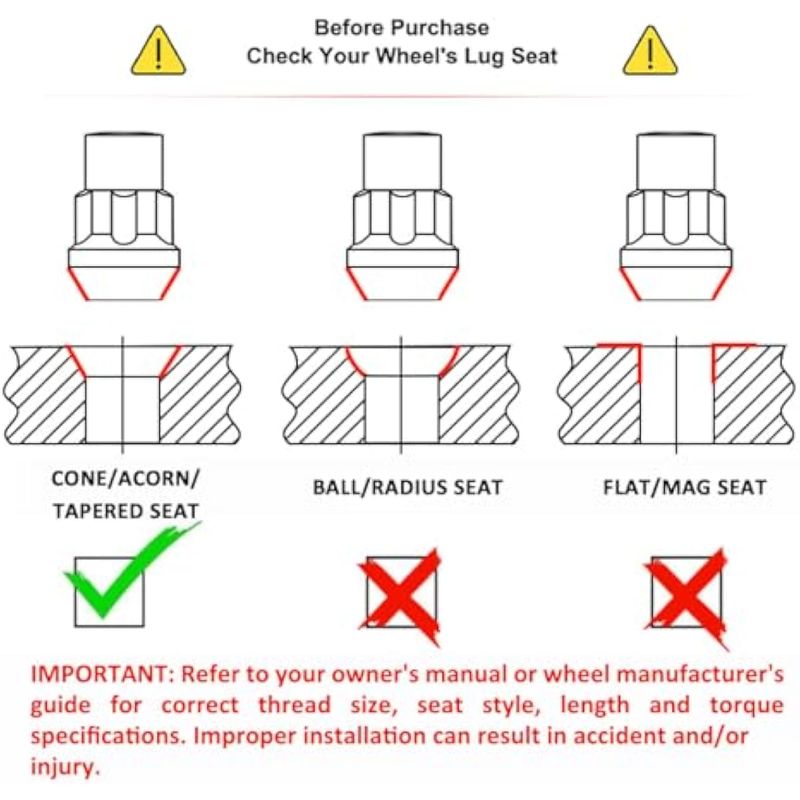 Before Purchase
Check Your Wheel's Lug Seat

CONE/ACORN/ TAPERED SEAT

BALL/RADIUS SEAT

FLAT/MAG SEAT

IMPORTANT: Refer to your owner's manual or wheel manufacturer's guide for correct thread size, seat style, length and torque specifications. Improper installation can result in accident and/or injury.