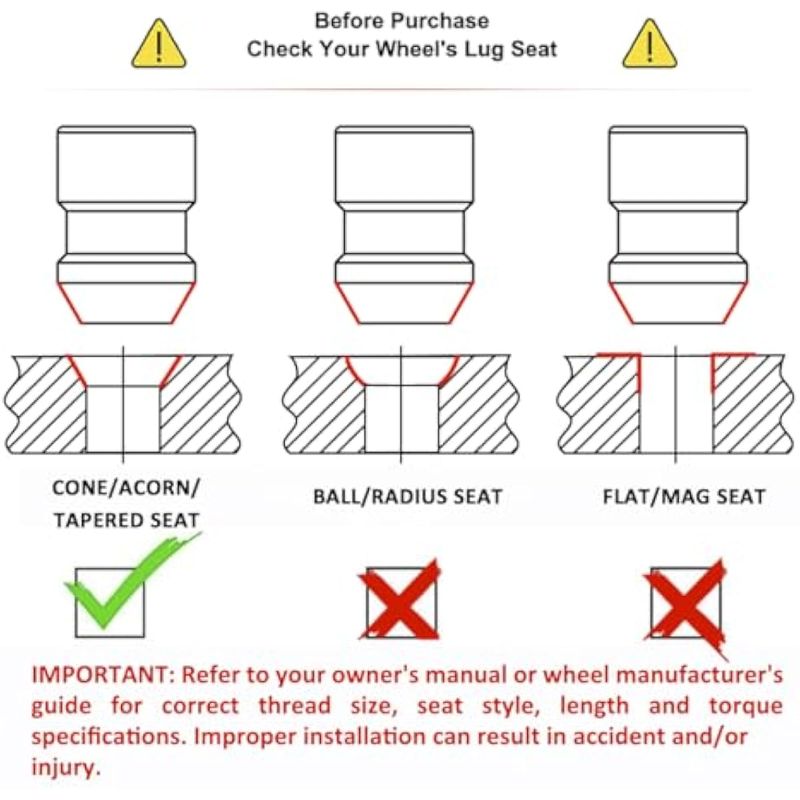 Before Purchase
Check Your Wheel's Lug Seat

CONE/ACORN/ TAPERED SEAT

BALL/RADIUS SEAT

FLAT/MAG SEAT

IMPORTANT: Refer to your owner's manual or wheel manufacturer's guide for correct thread size, seat style, length and torque specifications. Improper installation can result in accident and/or injury.