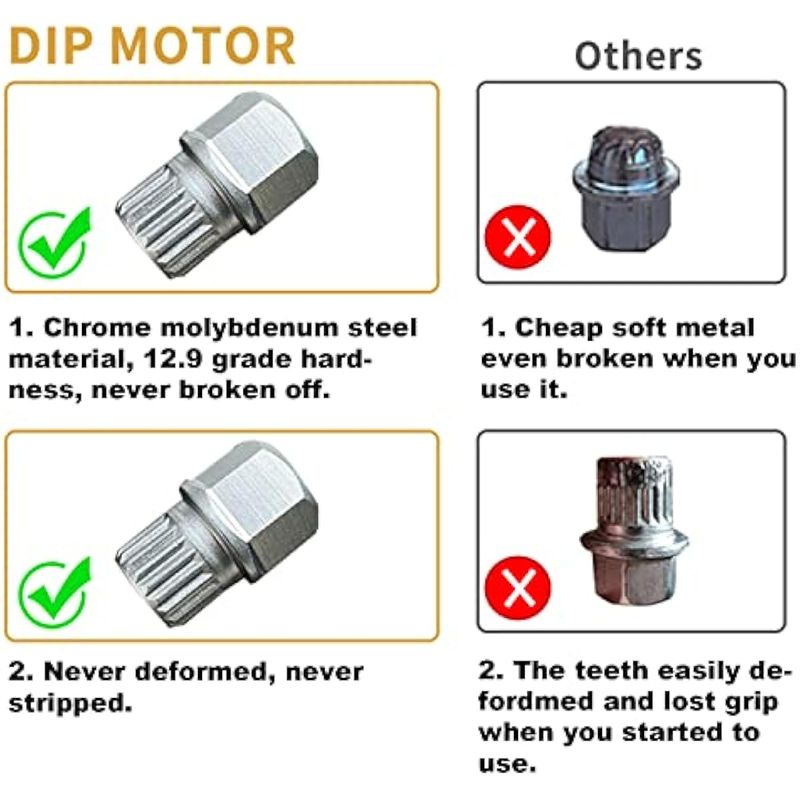 DIP MOTOR

1. Chrome molybdenum steel material, 12.9 grade hardness, never broken off.

2. Never deformed, never stripped.

Others

1. Cheap soft metal even broken when you use it.

2. The teeth easily defordmed and lost grip when you started to use.