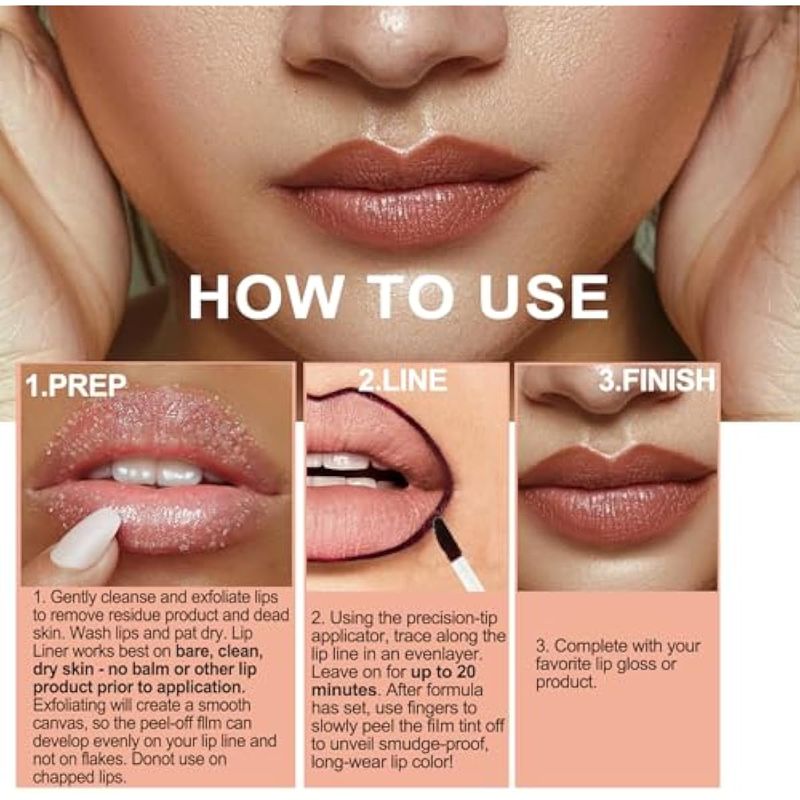 HOW TO USE

1.PREP

1. Gently cleanse and exfoliate lips to remove residue product and dead skin. Wash lips and pat dry. Lip Liner works best on bare, clean, dry skin - no balm or other lip product prior to application. Exfoliating will create a smooth canvas, so the peel-off film can develop evenly on your lip line and not on flakes. Donot use on chapped lips.

2.LINE

2. Using the precision-tip applicator, trace along the lip line in an evenlayer. Leave on for up to 20 minutes. After formula has set, use fingers to slowly peel the film tint off to unveil smudge-proof, long-wear lip color!

3.FINISH

3. Complete with your favorite lip gloss or product.